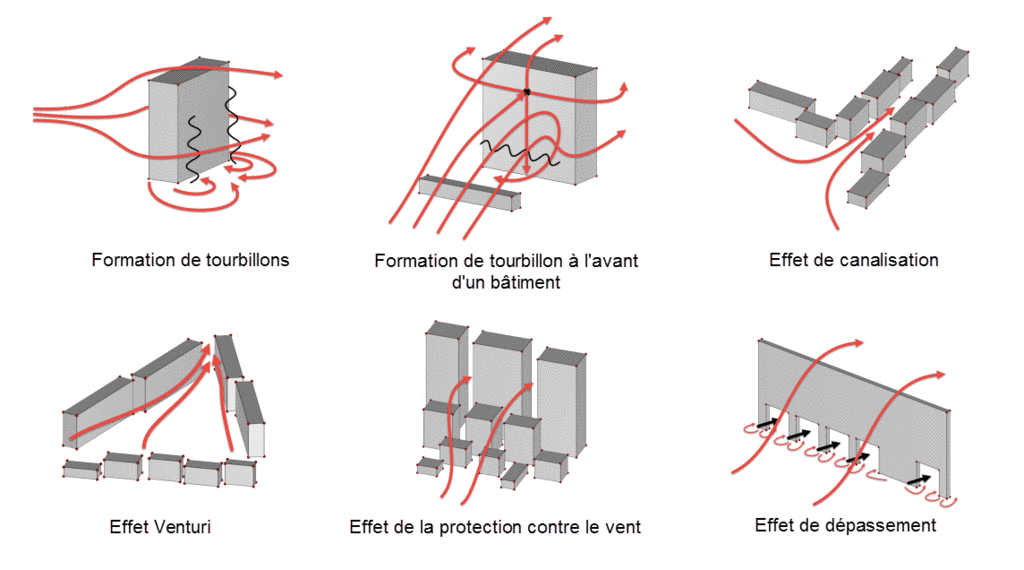 Formation de tourbillons

Formation de tourbillon à l'avant d'un bâtiment

Effet de canalisation

Effet Venturi

Effet de la protection contre le vent

Effet de dépassement